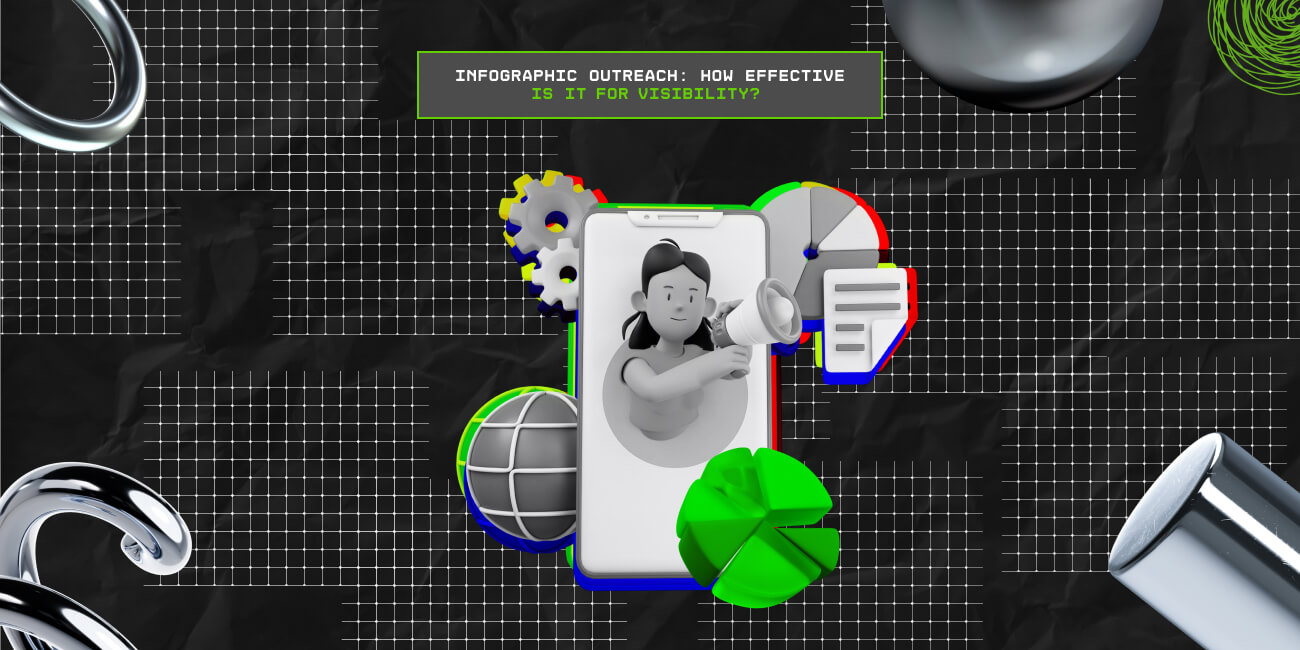 INFOGRAPHIC OUTREACH: HOW EFFECTIVE IS IT FOR VISIBILITY?