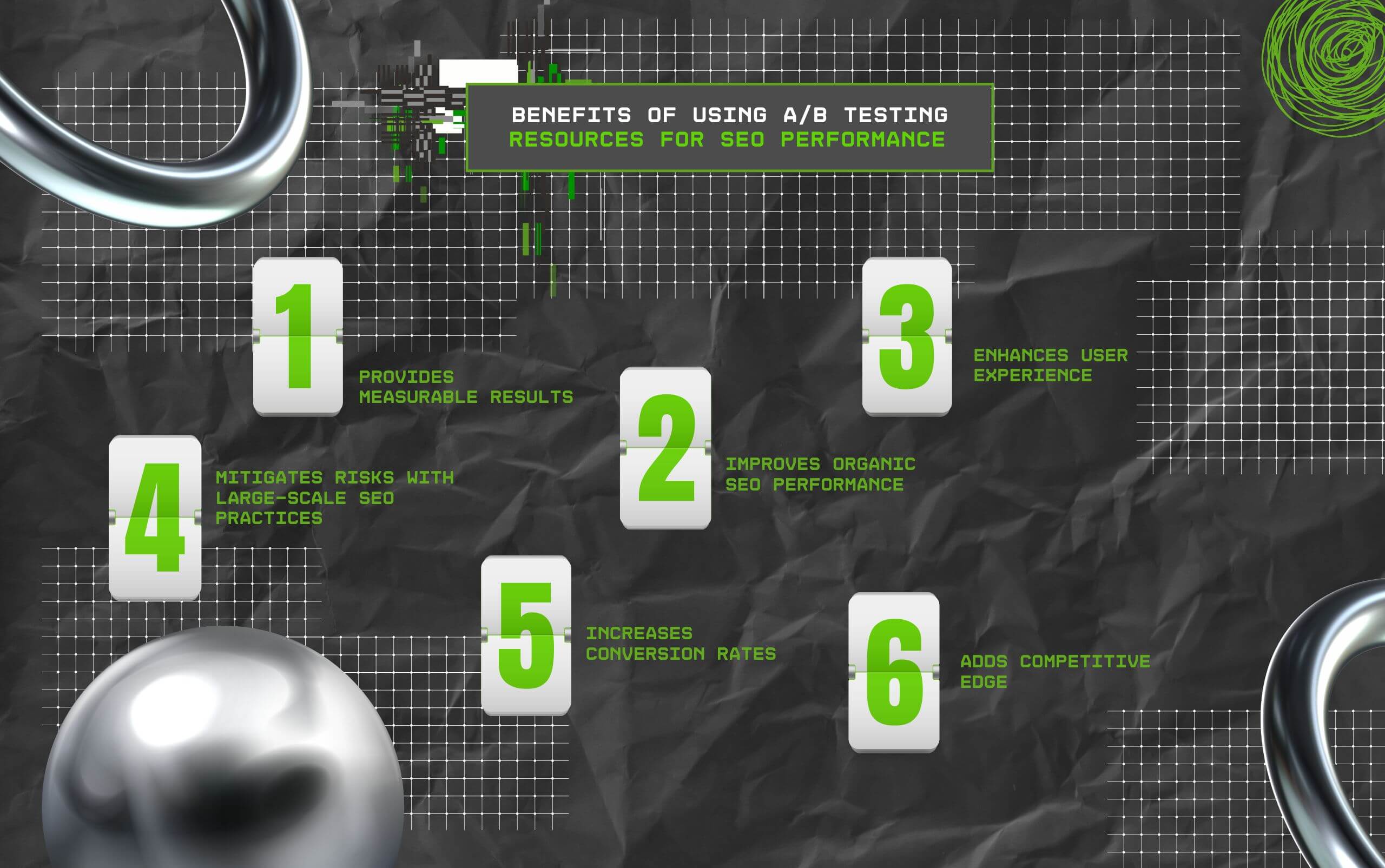 BENEFITS OF USING A/B TESTING
RESOURCES FOR SEO PERFORMANCE

1
PROVIDES MEASURABLE RESULTS

2
IMPROVES ORGANIC SEO PERFORMANCE

3
ENHANCES USER EXPERIENCE

4
MITIGATES RISKS WITH LARGE-SCALE SEO PRACTICES

5
INCREASES CONVERSION RATES

6
ADDS COMPETITIVE EDGE