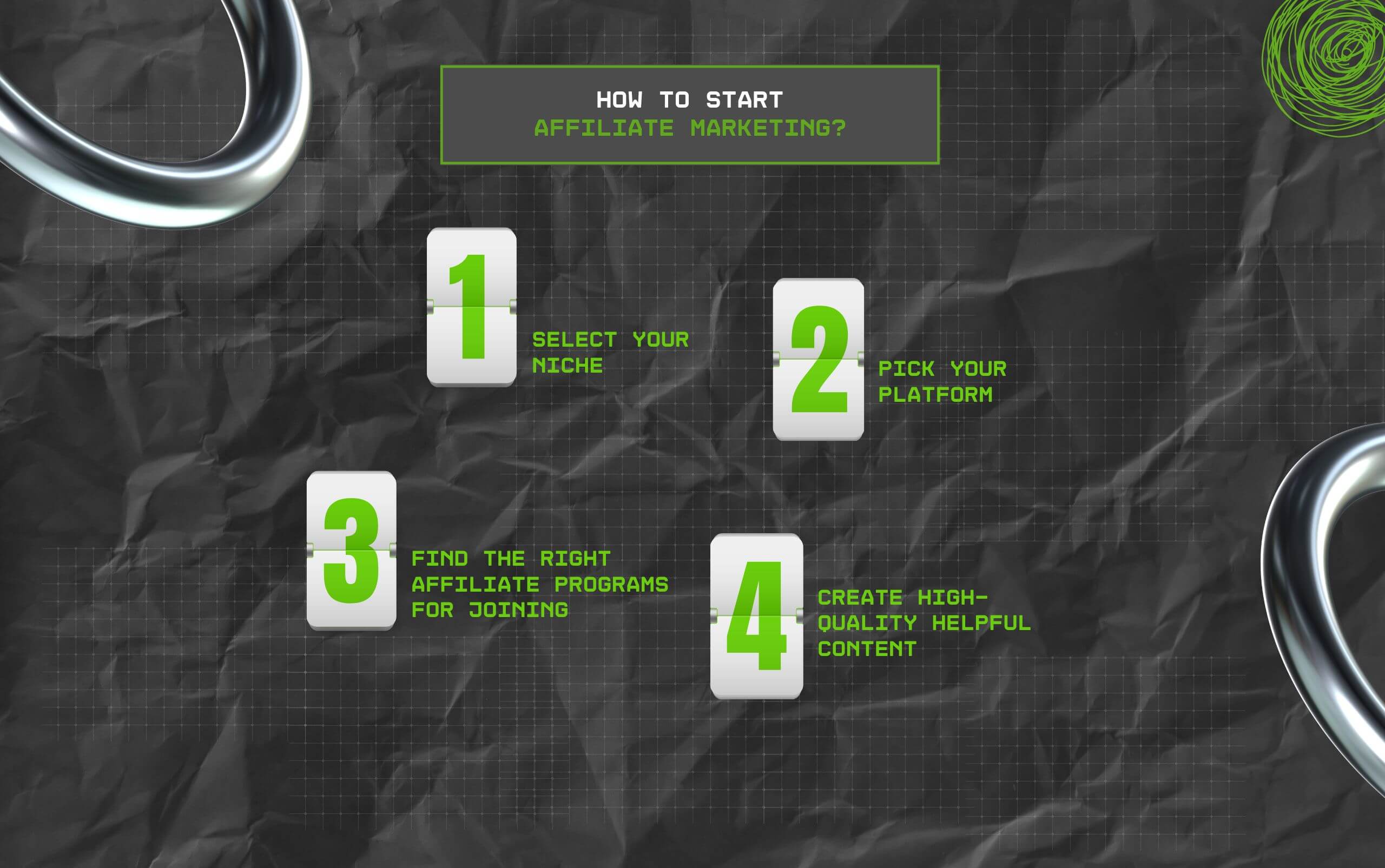 HOW TO START
AFFILIATE MARKETING?

1

SELECT YOUR NICHE

2

PICK YOUR PLATFORM

3

FIND THE RIGHT AFFILIATE PROGRAMS FOR JOINING

4

CREATE HIGH-QUALITY HELPFUL CONTENT